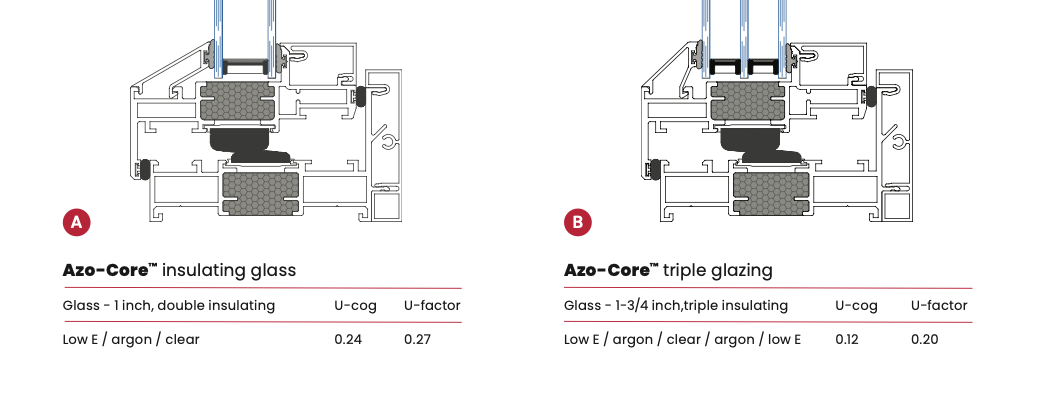 A

Azo-Core™ insulating glass

| Glass - 1 inch, double insulating | U-cog | U-factor |
|---|---|---|
| Low E / argon / clear | 0.24 | 0.27 |

B

Azo-Core™ triple glazing

| Glass - 1-3/4 inch,triple insulating | U-cog | U-factor |
|---|---|---|
| Low E / argon / clear / argon / low E | 0.12 | 0.20 |