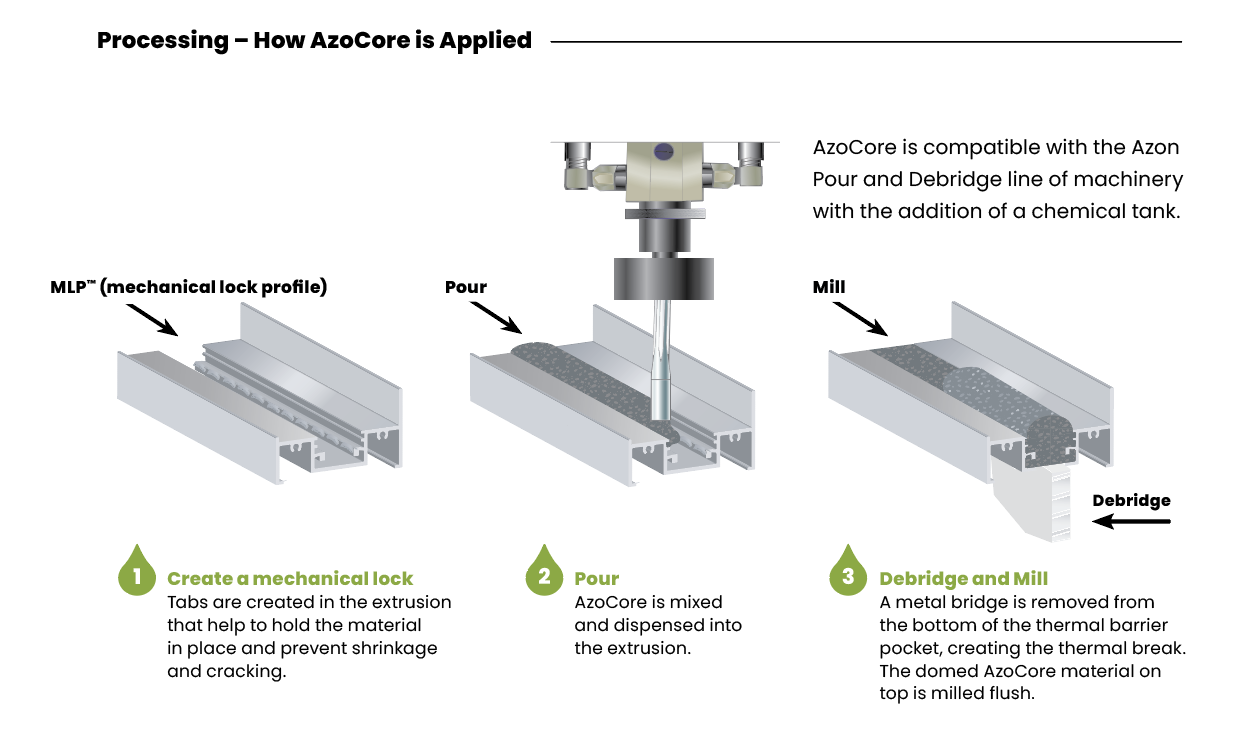 Processing – How AzoCore is Applied

AzoCore is compatible with the Azon Pour and Debridge line of machinery with the addition of a chemical tank.

MLP™ (mechanical lock profile)

Pour

Mill

Debridge

1 Create a mechanical lock
Tabs are created in the extrusion that help to hold the material in place and prevent shrinkage and cracking.

2 Pour
AzoCore is mixed and dispensed into the extrusion.

3 Debridge and Mill
A metal bridge is removed from the bottom of the thermal barrier pocket, creating the thermal break. The domed AzoCore material on top is milled flush.